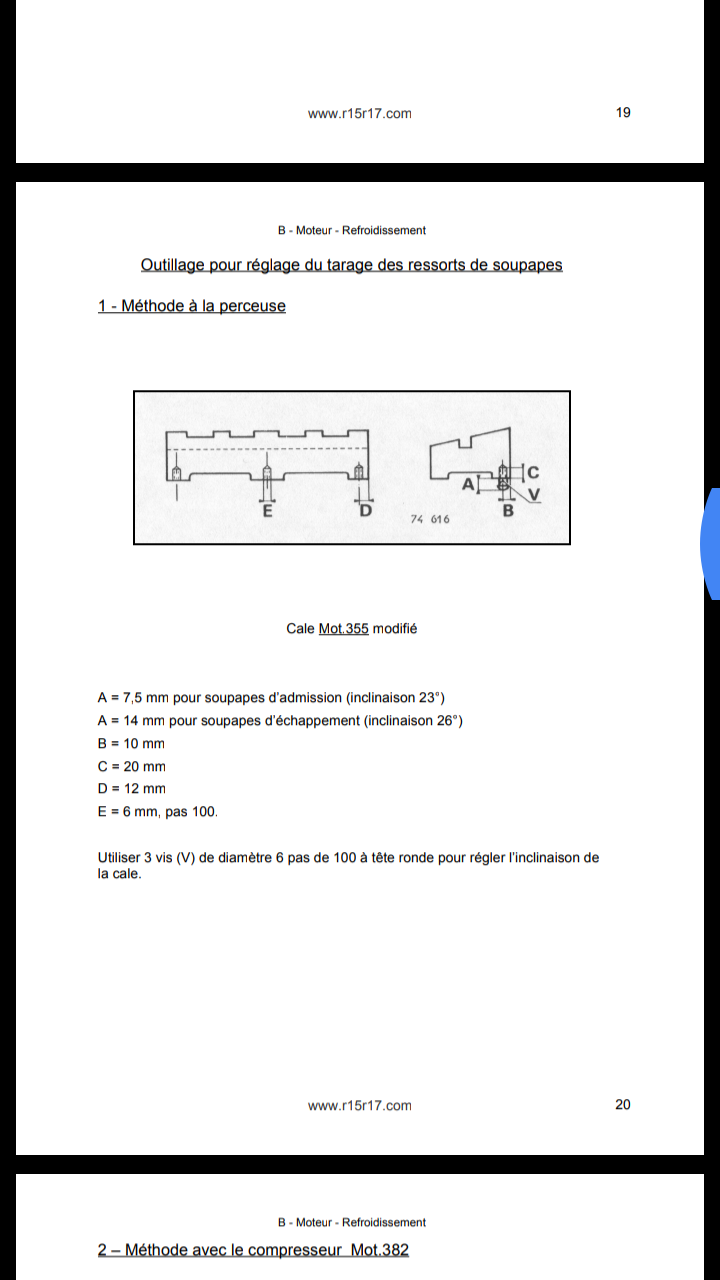 www.r15r17.com 19

B - Moteur - Refroidissement

Outillage pour réglage du tarage des ressorts de soupapes

1 - Méthode à la perceuse

E D 74 616 A C V B

Cale Mot.355 modifié

A = 7,5 mm pour soupapes d'admission (inclinaison 23°)
A = 14 mm pour soupapes d'échappement (inclinaison 26°)
B = 10 mm
C = 20 mm
D = 12 mm
E = 6 mm, pas 100.

Utiliser 3 vis (V) de diamètre 6 pas de 100 à tête ronde pour régler l'inclinaison de la cale.

www.r15r17.com 20

B - Moteur - Refroidissement

2 – Méthode avec le compresseur Mot.382