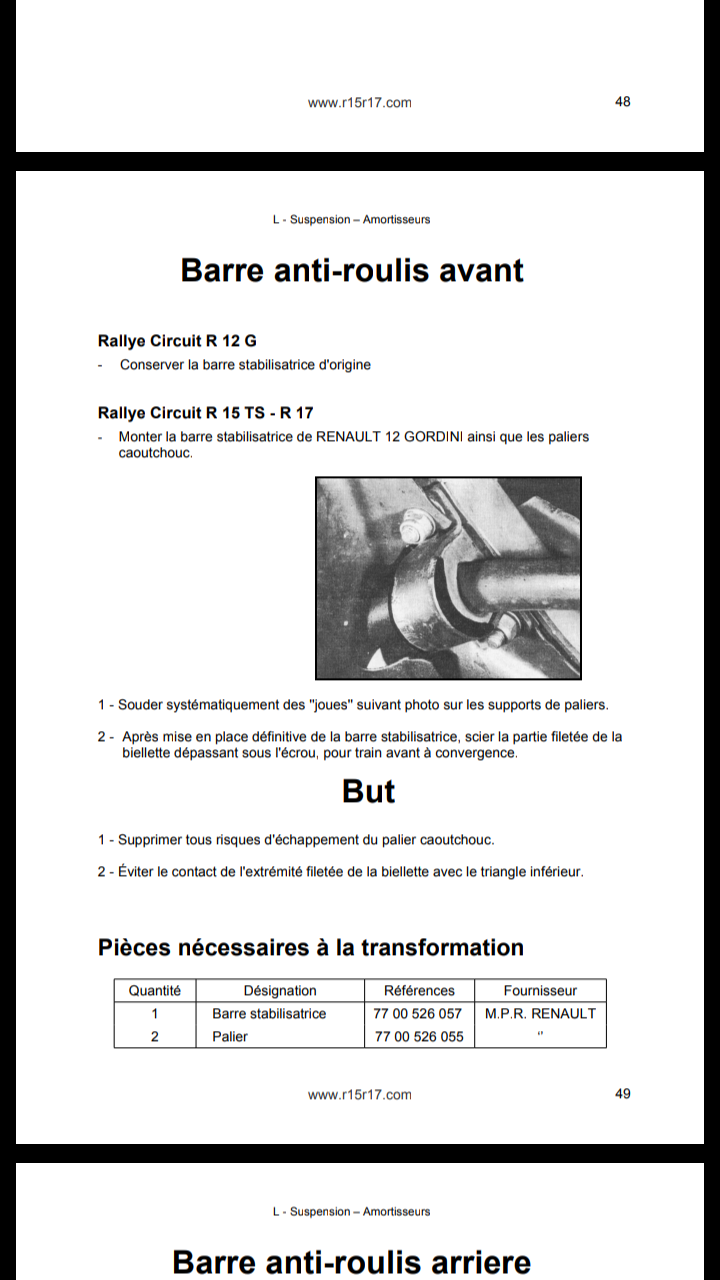 www.r15r17.com 48

L - Suspension – Amortisseurs

Barre anti-roulis avant

Rallye Circuit R 12 G

- Conserver la barre stabilisatrice d'origine

Rallye Circuit R 15 TS - R 17

- Monter la barre stabilisatrice de RENAULT 12 GORDINI ainsi que les paliers caoutchouc.

1 - Souder systématiquement des "joues" suivant photo sur les supports de paliers.

2 - Après mise en place définitive de la barre stabilisatrice, scier la partie filetée de la biellette dépassant sous l'écrou, pour train avant à convergence.

But

1 - Supprimer tous risques d'échappement du palier caoutchouc.

2 - Éviter le contact de l'extrémité filetée de la biellette avec le triangle inférieur.

Pièces nécessaires à la transformation

| Quantité | Désignation | Références | Fournisseur |
|---|---|---|---|
| 1 | Barre stabilisatrice | 77 00 526 057 | M.P.R. RENAULT |
| 2 | Palier | 77 00 526 055 | " |

www.r15r17.com 49

L - Suspension – Amortisseurs

Barre anti-roulis arriere